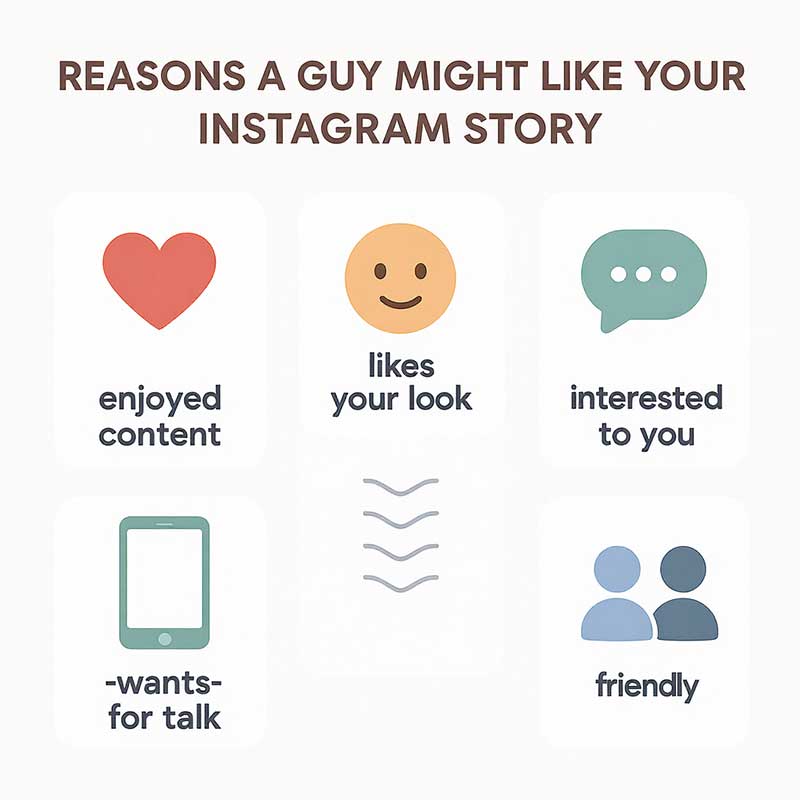 REASONS A GUY MIGHT LIKE YOUR INSTAGRAM STORY

enjoyed content

likes your look

interested to you

-wants- for talk

friendly